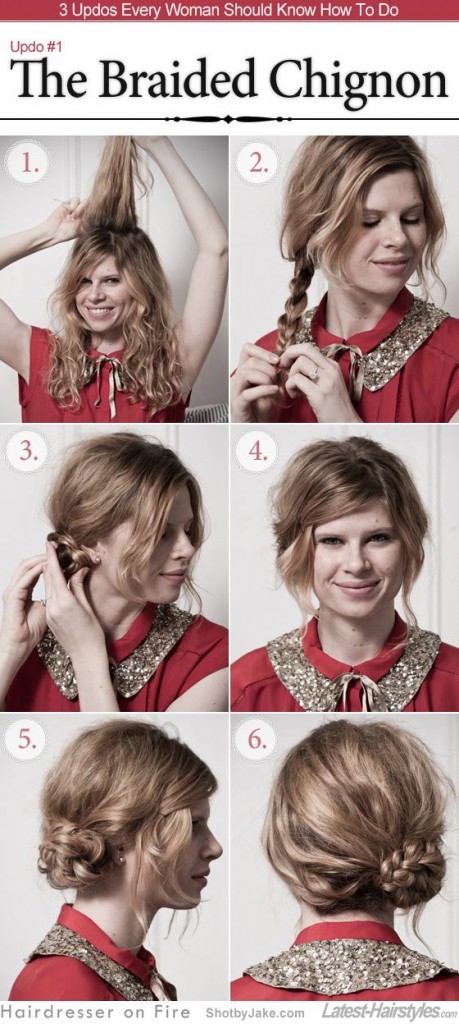 3 Updos Every Woman Should Know How To Do

Updo #1

The Braided Chignon

1.

2.

3.

4.

5.

6.

Hairdresser on Fire ShotbyJake.com Latest-Hairstyles.com