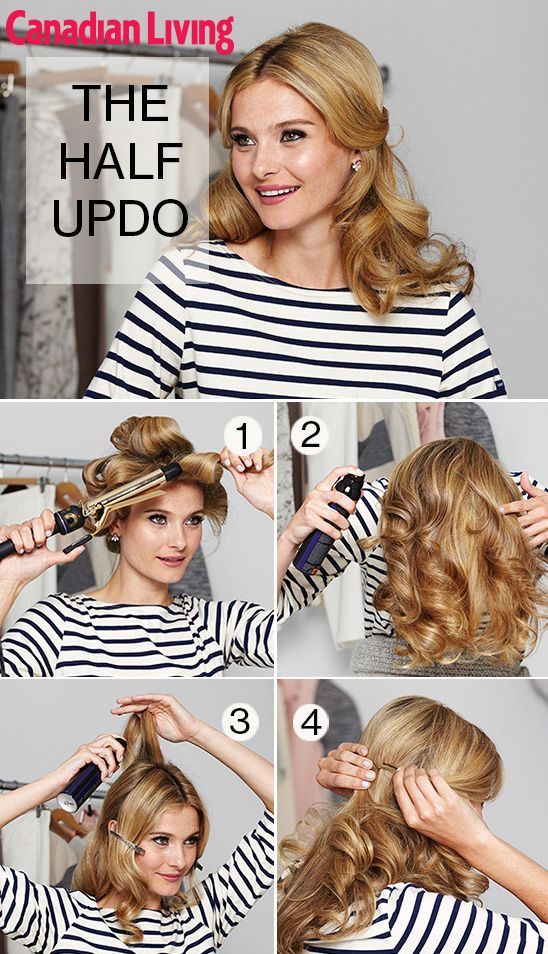 Canadian Living

THE HALF UPDO

1

2

3

4